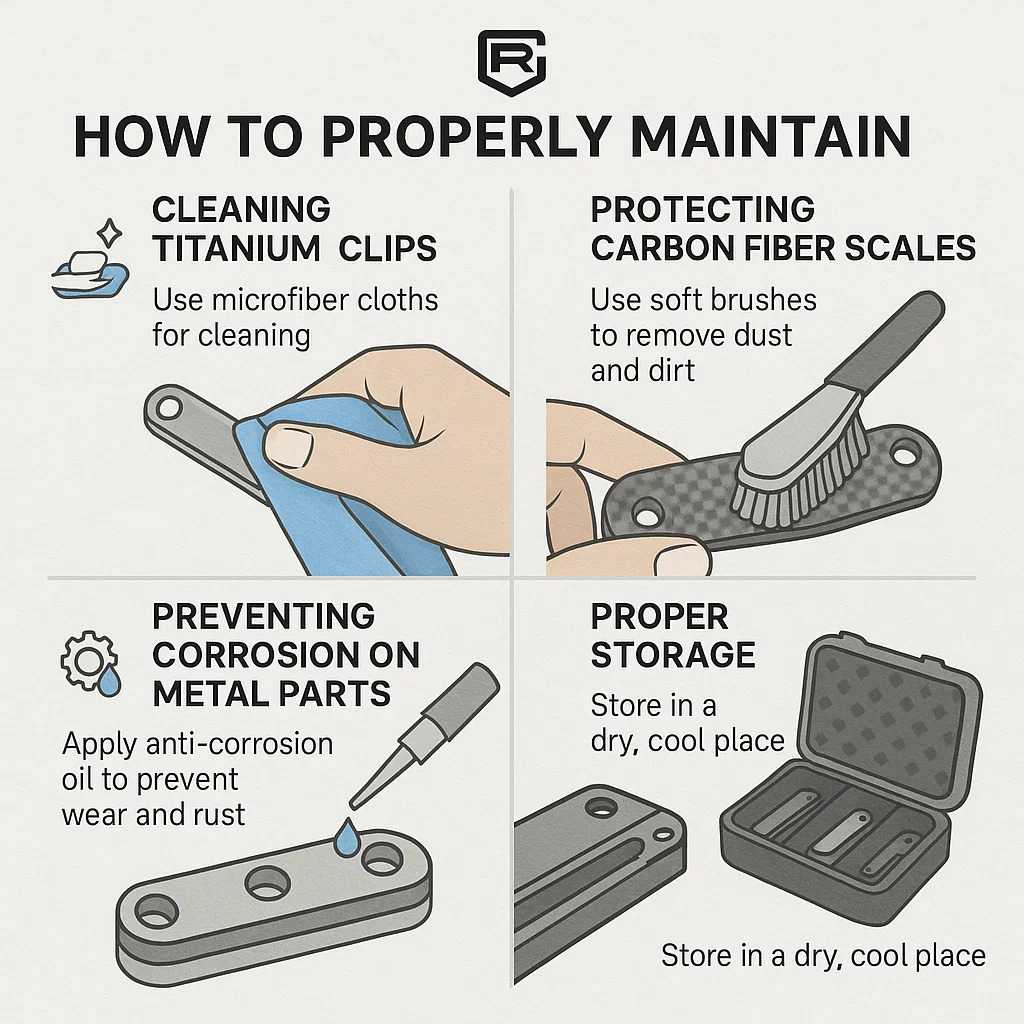 HOW TO PROPERLY MAINTAIN

CLEANING TITANIUM CLIPS

Use microfiber cloths for cleaning

PROTECTING CARBON FIBER SCALES

Use soft brushes to remove dust and dirt

PREVENTING CORROSION ON METAL PARTS

Apply anti-corrosion oil to prevent wear and rust

PROPER STORAGE

Store in a dry, cool place

Store in a dry, cool place