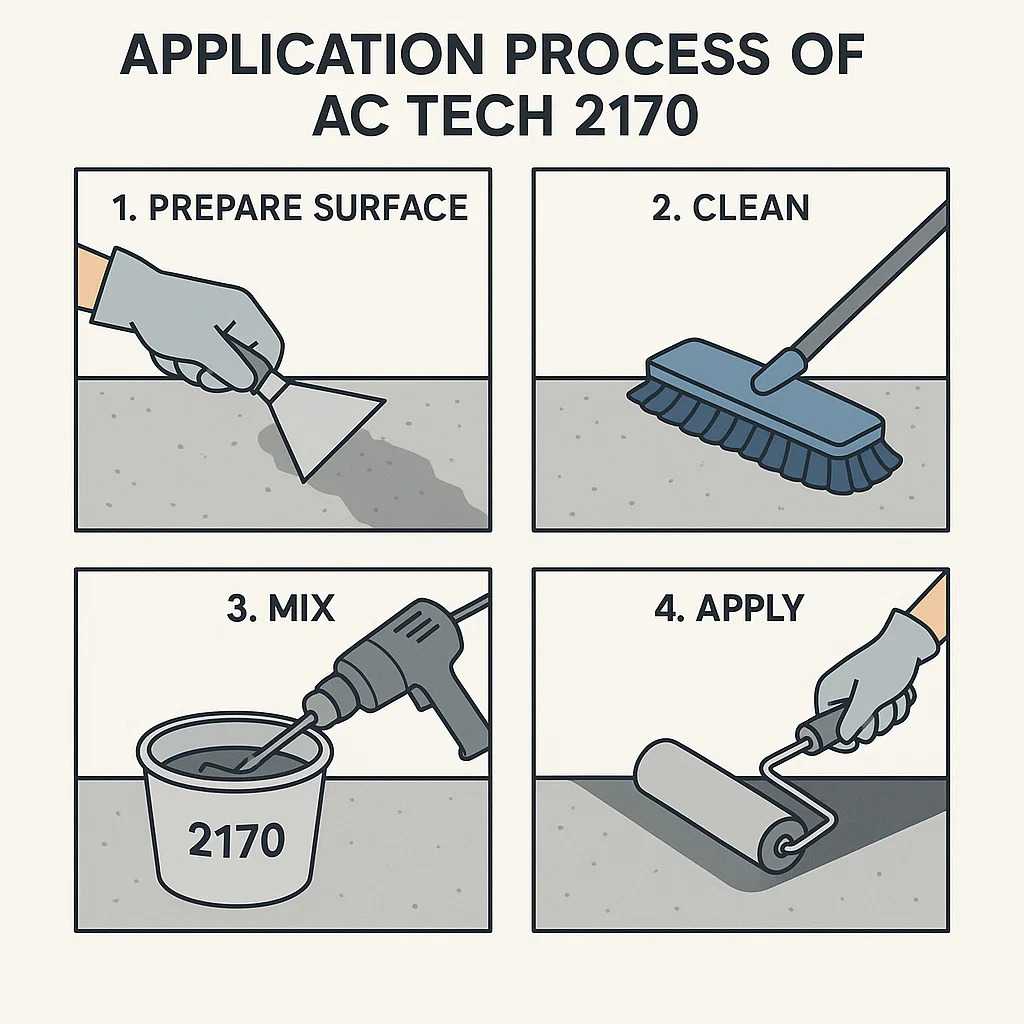 APPLICATION PROCESS OF AC TECH 2170

1. PREPARE SURFACE

2. CLEAN

3. MIX

2170

4. APPLY